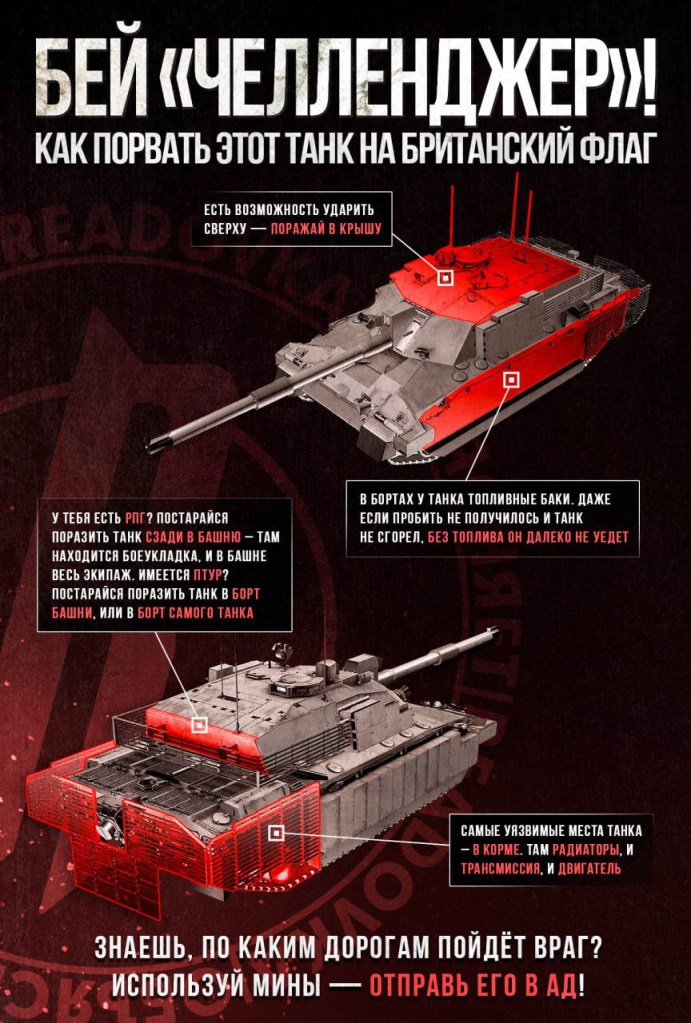 БЕЙ «ЧЕЛЛЕНДЖЕР»!
КАК ПОРВАТЬ ЭТОТ ТАНК НА БРИТАНСКИЙ ФЛАГ

ЕСТЬ ВОЗМОЖНОСТЬ УДАРИТЬ СВЕРХУ — ПОРАЖАЙ В КРЫШУ

В БОРТАХ У ТАНКА ТОПЛИВНЫЕ БАКИ. ДАЖЕ ЕСЛИ ПРОБИТЬ НЕ ПОЛУЧИЛОСЬ И ТАНК НЕ СГОРЕЛ, БЕЗ ТОПЛИВА ОН ДАЛЕКО НЕ УЕДЕТ

У ТЕБЯ ЕСТЬ РПГ? ПОСТАРАЙСЯ ПОРАЗИТЬ ТАНК СЗАДИ В БАШНЮ – ТАМ НАХОДИТСЯ БОЕУКЛАДКА, И В БАШНЕ ВЕСЬ ЭКИПАЖ. ИМЕЕТСЯ ПТУР? ПОСТАРАЙСЯ ПОРАЗИТЬ ТАНК В БОРТ БАШНИ, ИЛИ В БОРТ САМОГО ТАНКА

САМЫЕ УЯЗВИМЫЕ МЕСТА ТАНКА – В КОРМЕ. ТАМ РАДИАТОРЫ, И ТРАНСМИССИЯ, И ДВИГАТЕЛЬ

ЗНАЕШЬ, ПО КАКИМ ДОРОГАМ ПОЙДЁТ ВРАГ? ИСПОЛЬЗУЙ МИНЫ — ОТПРАВЬ ЕГО В АД!